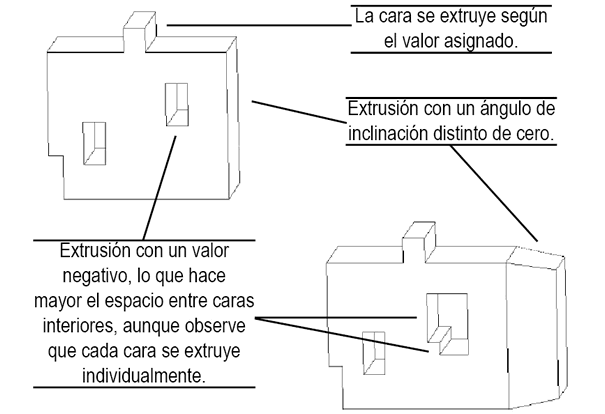 La cara se extruye según el valor asignado.

Extrusión con un ángulo de inclinación distinto de cero.

Extrusión con un valor negativo, lo que hace mayor el espacio entre caras interiores, aunque observe que cada cara se extruye individualmente.