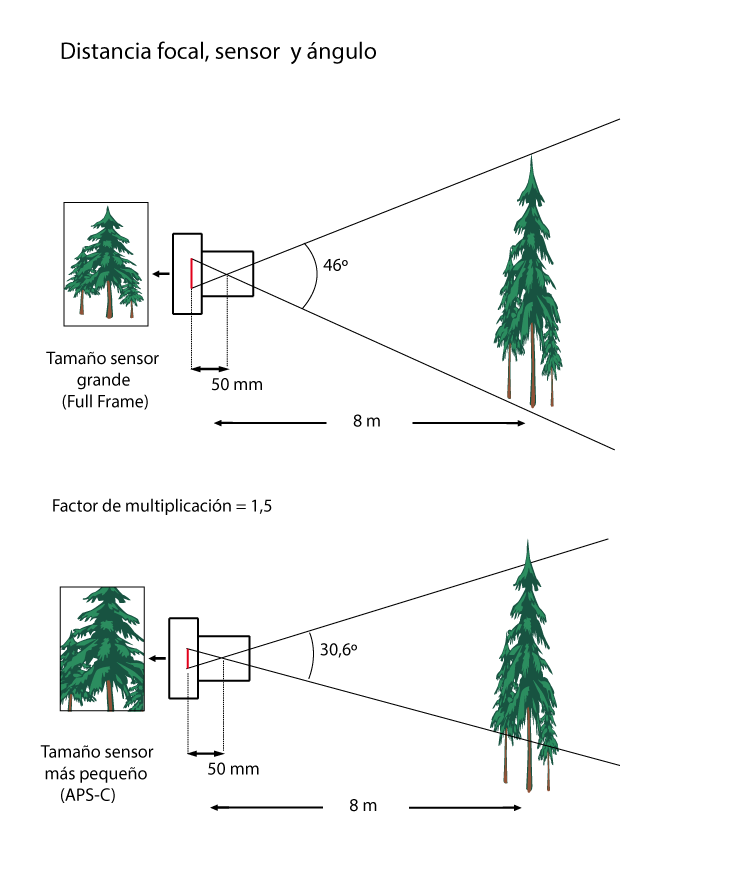 Distancia focal, sensor y ángulo

46º

Tamaño sensor grande (Full Frame)

50 mm

8 m

Factor de multiplicación = 1,5

30,6º

Tamaño sensor más pequeño (APS-C)

50 mm

8 m