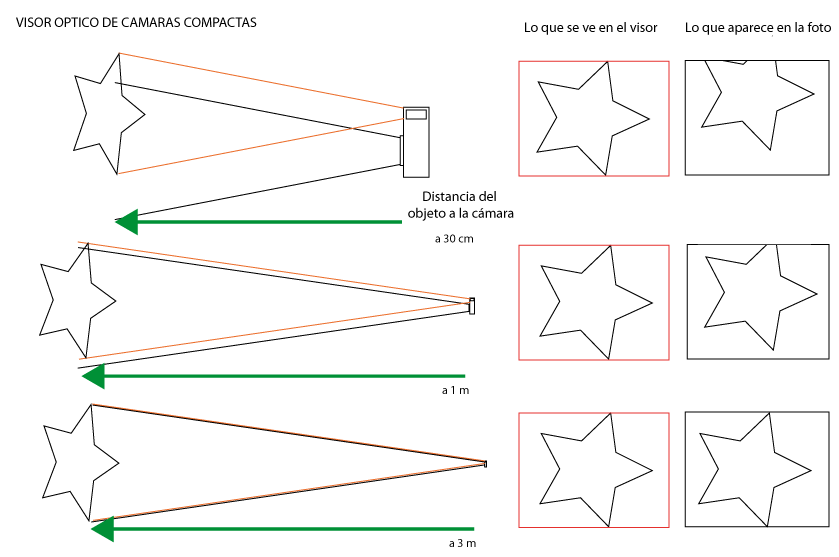 VISOR OPTICO DE CAMARAS COMPACTAS

Lo que se ve en el visor

Lo que aparece en la foto

Distancia del objeto a la cámara

a 30 cm

a 1 m

a 3 m